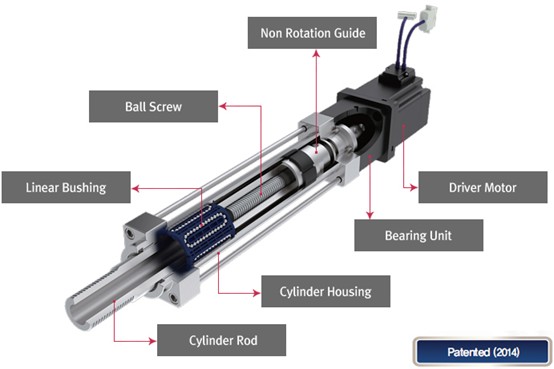 Non Rotation Guide

Ball Screw

Linear Bushing

Driver Motor

Bearing Unit

Cylinder Housing

Cylinder Rod

Patented (2014)